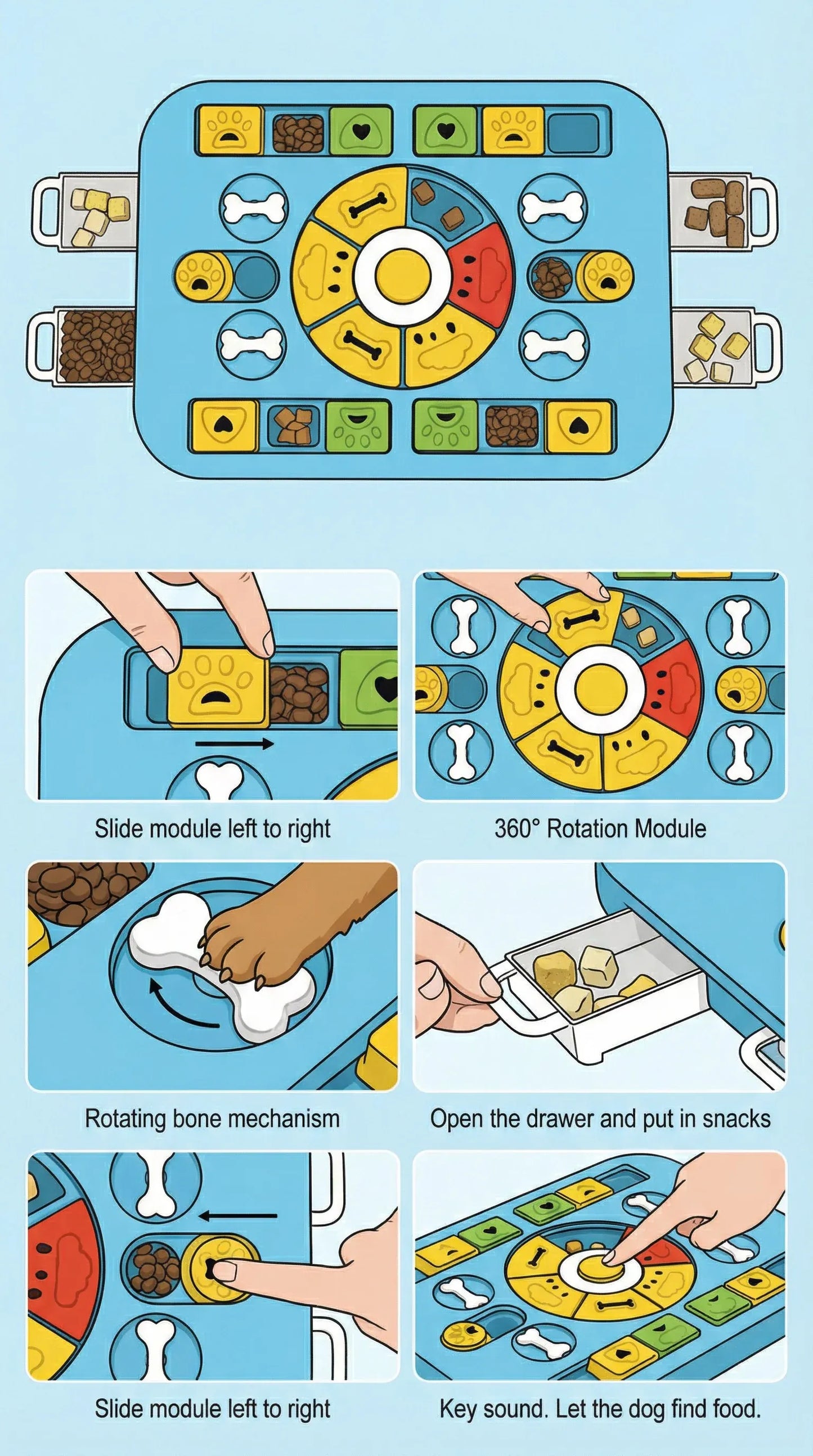 Slide module left to right

360° Rotation Module

Rotating bone mechanism

Open the drawer and put in snacks

Slide module left to right

Key sound. Let the dog find food.